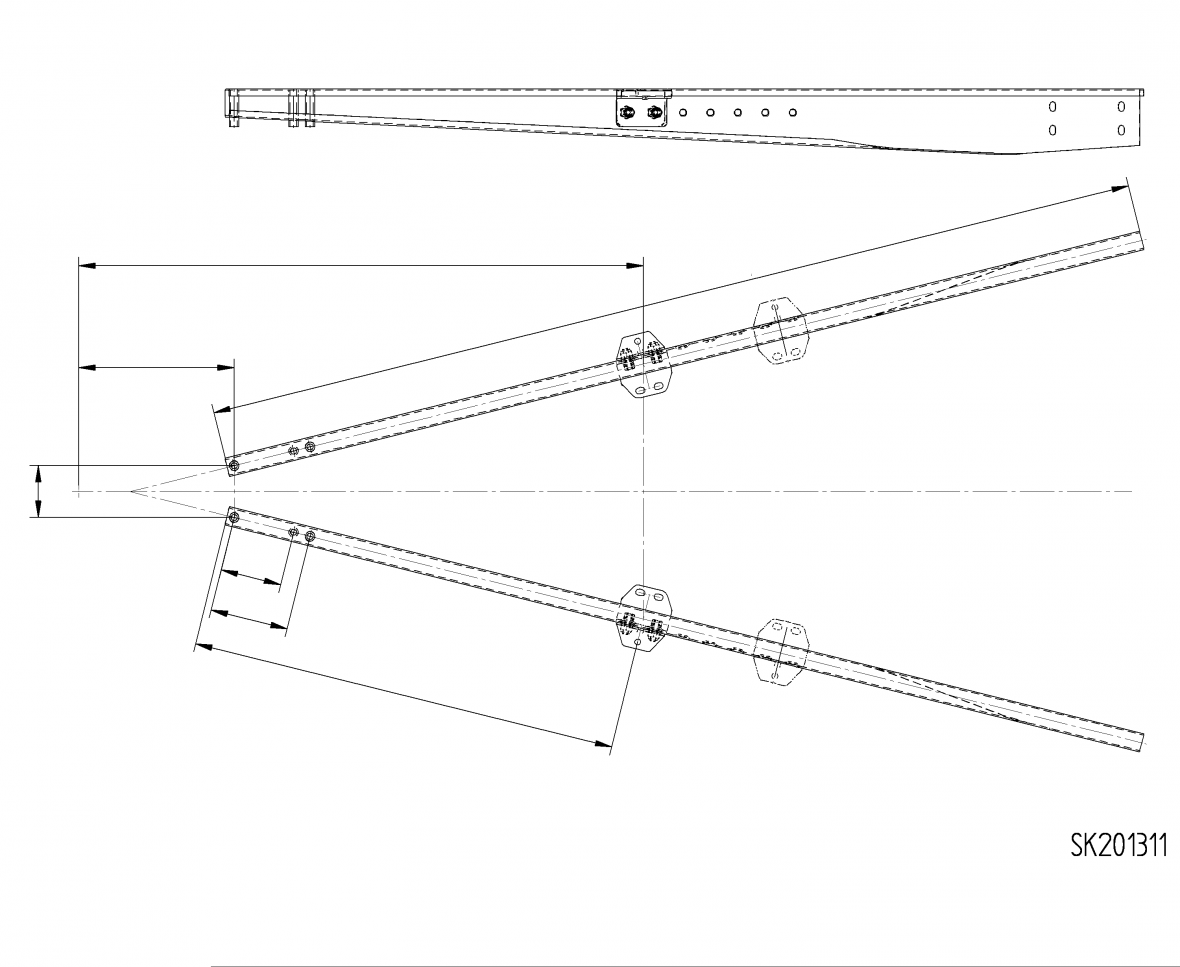 SK201311